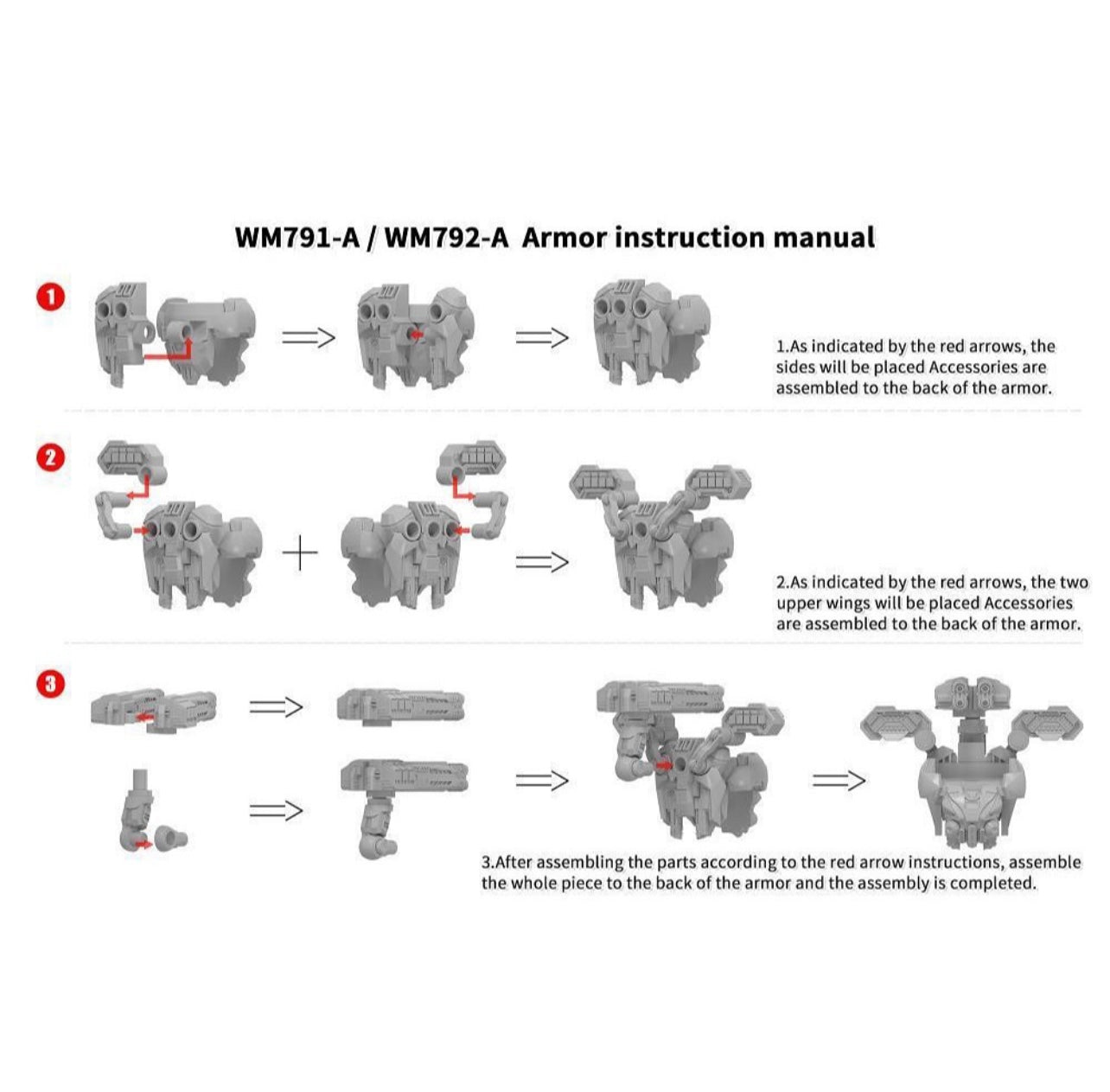 WM791-A / WM792-A Armor instruction manual

1

1.As indicated by the red arrows, the sides will be placed Accessories are assembled to the back of the armor.

2

2.As indicated by the red arrows, the two upper wings will be placed Accessories are assembled to the back of the armor.

3

3.After assembling the parts according to the red arrow instructions, assemble the whole piece to the back of the armor and the assembly is completed.