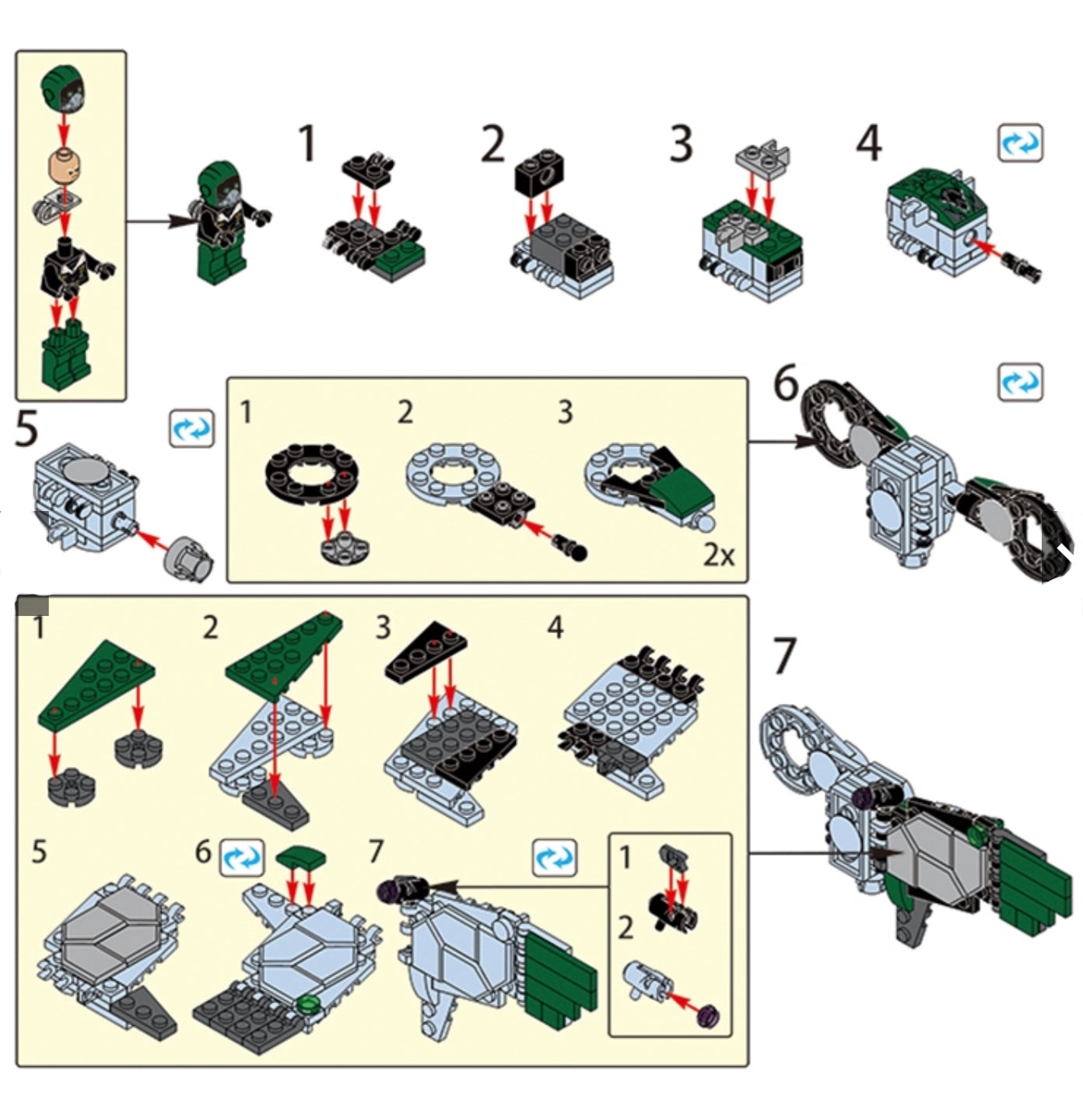 1

2

3

4

5

1

2

3

2x

6

1

2

3

4

5

6

7

1

2

7