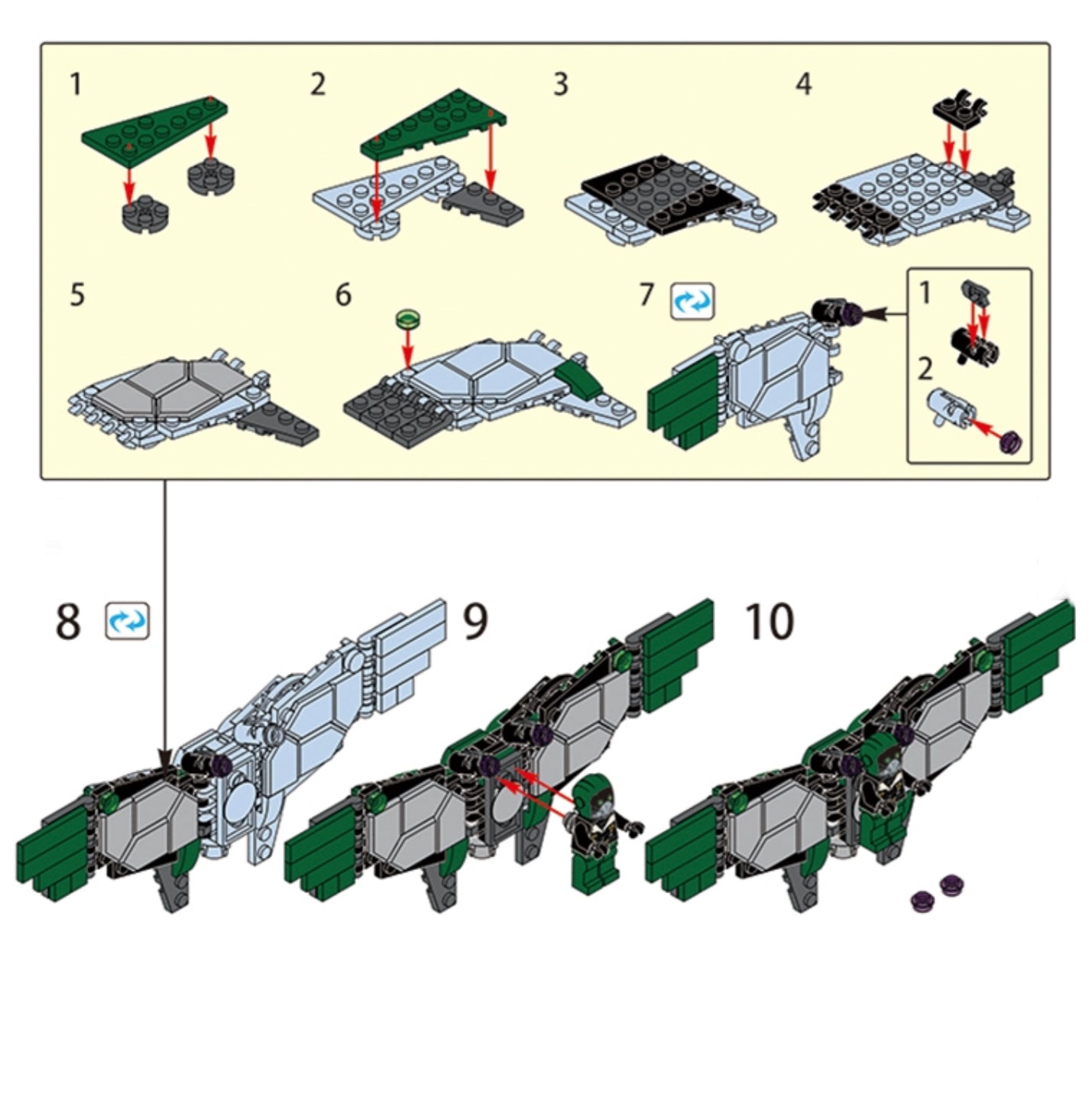 1

2

3

4

5

6

7

1

2

8

9

10