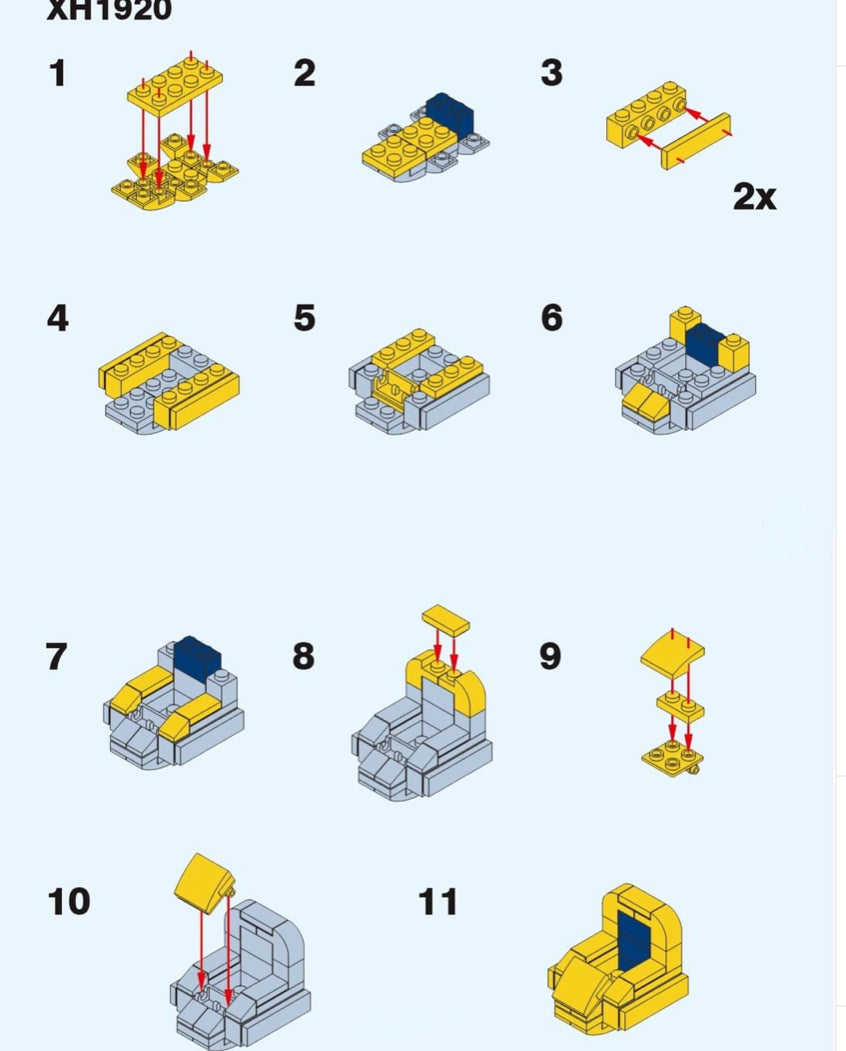 XH1920

1

2

3

2x

4

5

6

7

8

9

10

11