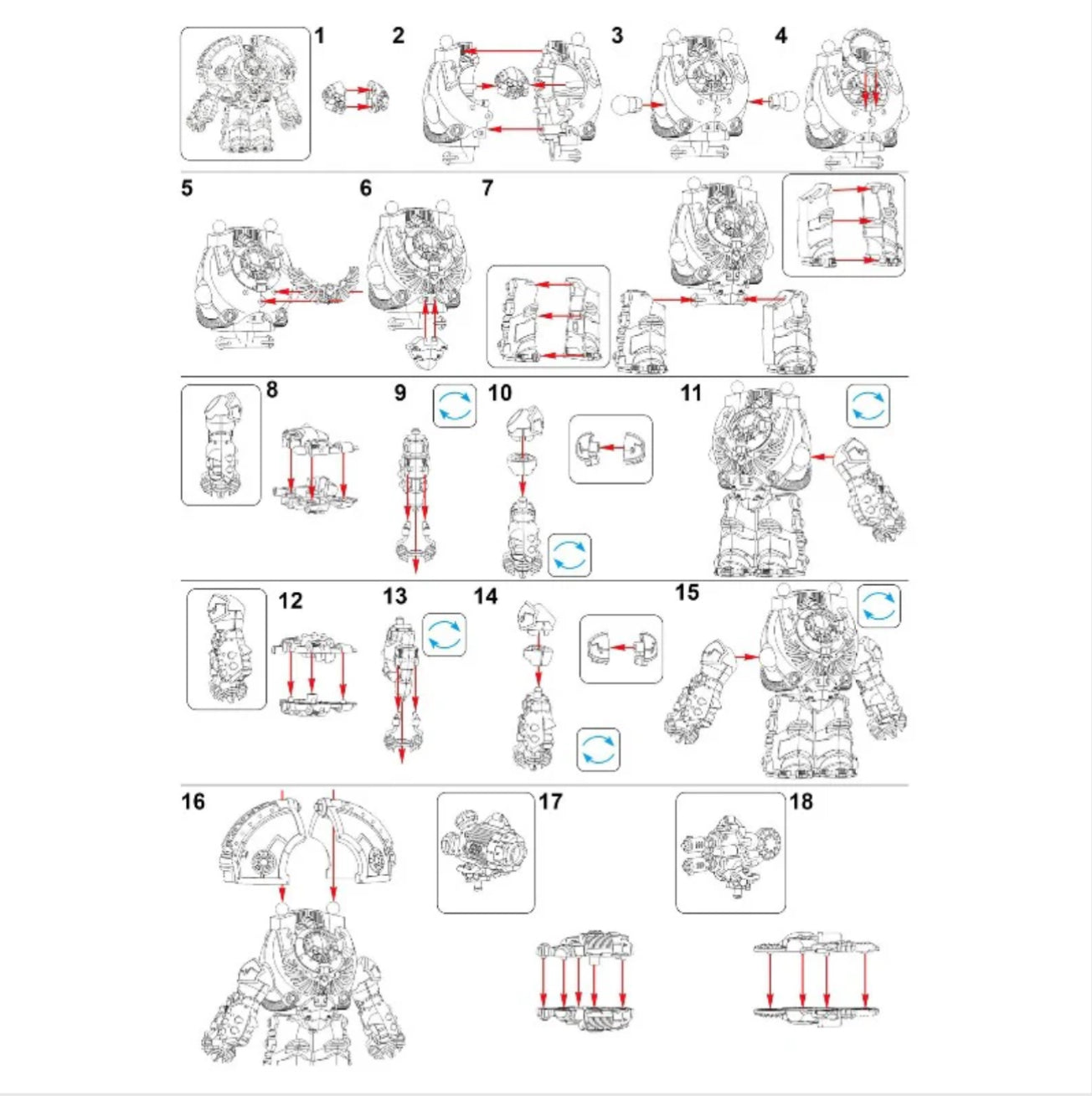 1 2 3 4

5 6 7

8 9 10 11

12 13 14 15

16 17 18