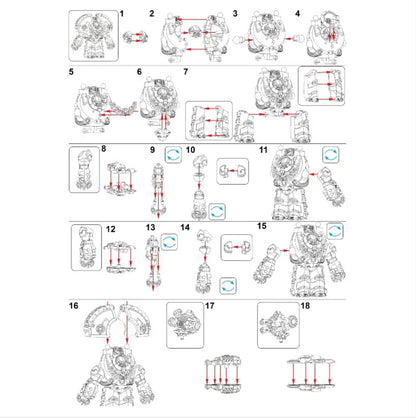 1
2
3
4
5
6
7
8
9
10
11
12
13
14
15
16
17
18